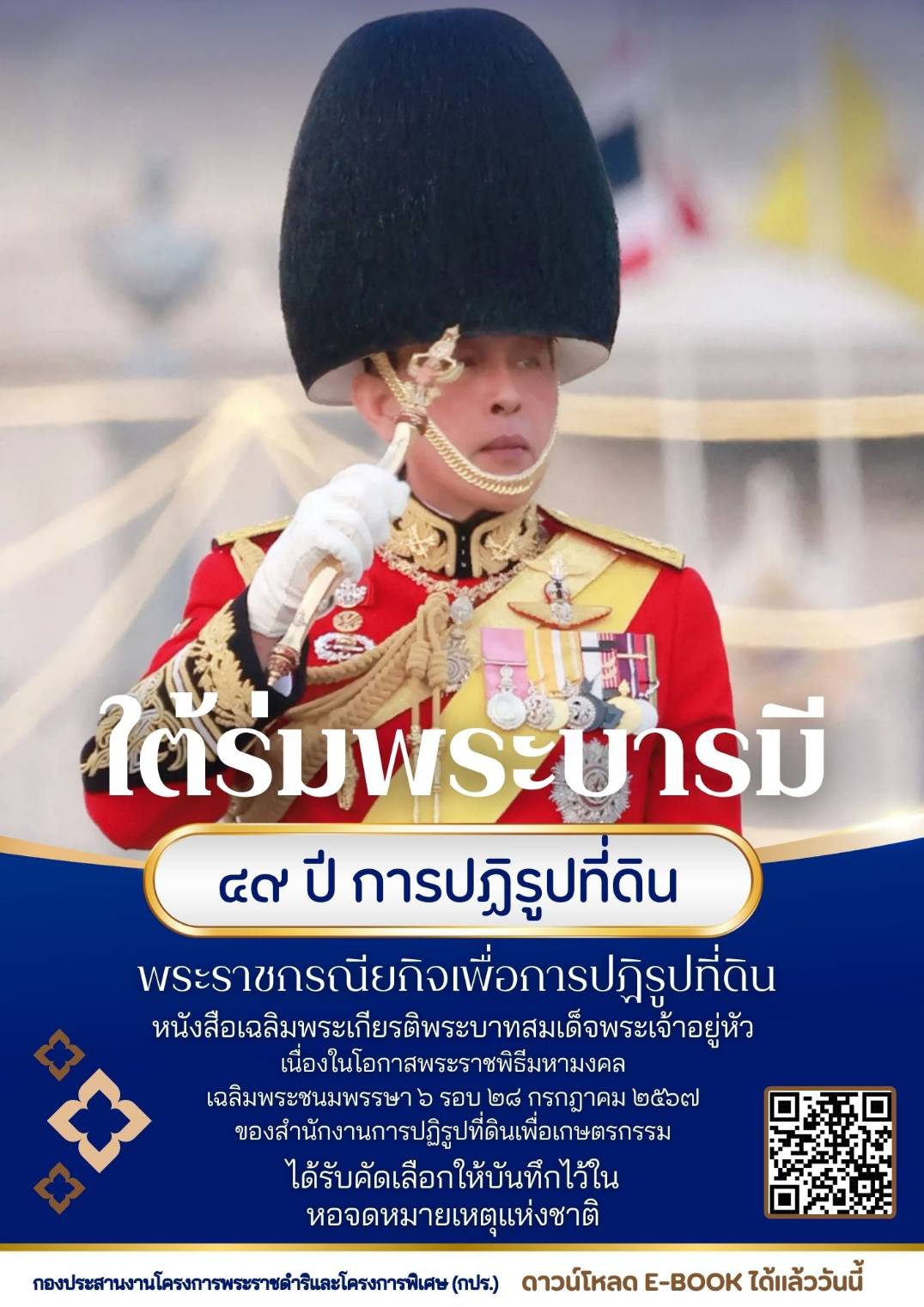 ใต้ร่มพระบารมี

๔๙ ปี การปฏิรูปที่ดิน

พระราชกรณียกิจเพื่อการปฏิรูปที่ดิน

หนังสือเฉลิมพระเกียรติพระบาทสมเด็จพระเจ้าอยู่หัว
เนื่องในโอกาสพระราชพิธีมหามงคล
เฉลิมพระชนมพรรษา ๖ รอบ ๒๘ กรกฎาคม ๒๕๖๗
ของสำนักงานการปฏิรูปที่ดินเพื่อเกษตรกรรม

ได้รับคัดเลือกให้บันทึกไว้ใน
หอจดหมายเหตุแห่งชาติ

กองประสานงานโครงการพระราชดำริและโครงการพิเศษ (กปร.)

ดาวน์โหลด E-BOOK ได้แล้ววันนี้